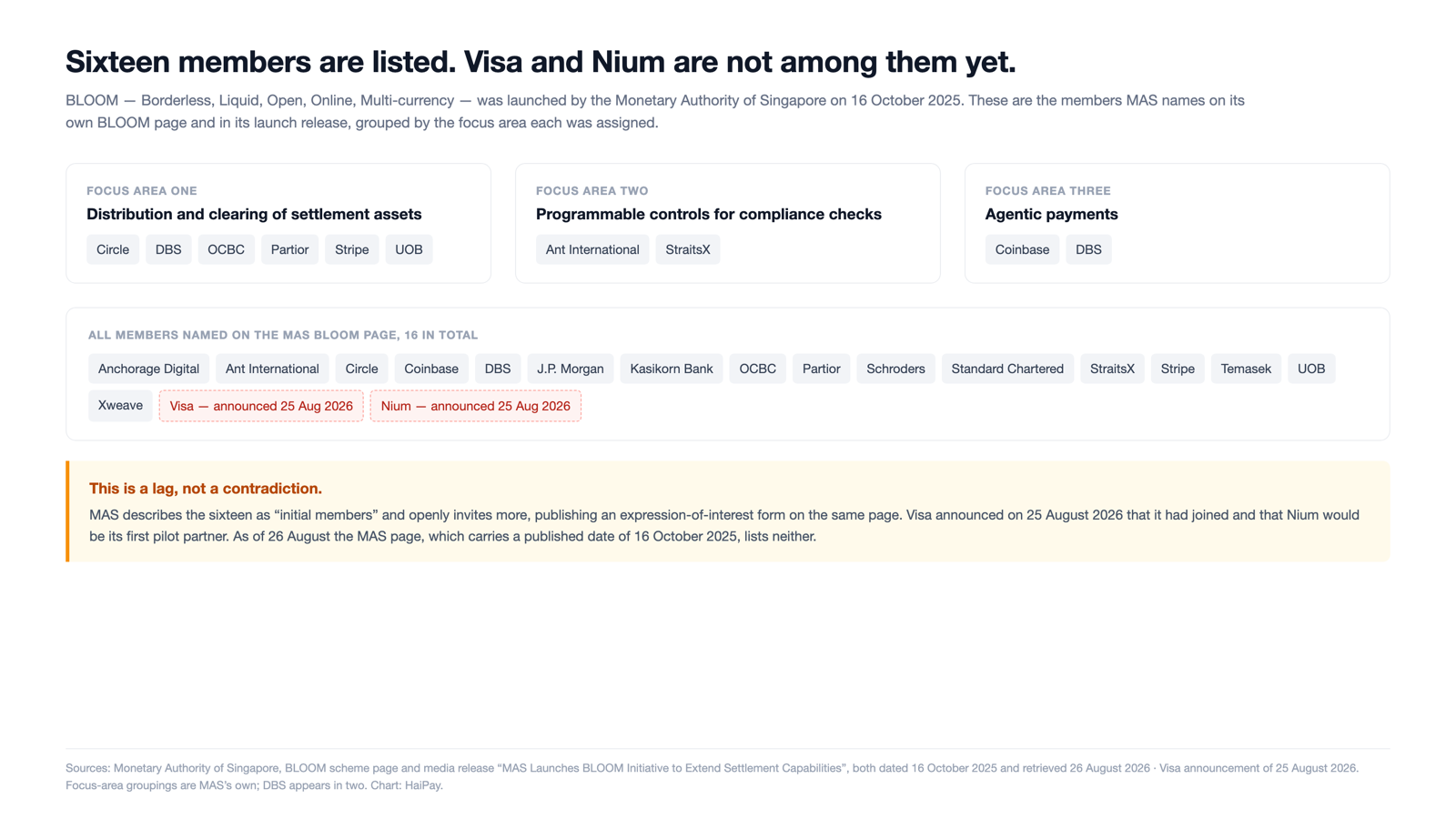 Sixteen members are listed. Visa and Nium are not among them yet.

BLOOM — Borderless, Liquid, Open, Online, Multi-currency — was launched by the Monetary Authority of Singapore on 16 October 2025. These are the members MAS names on its own BLOOM page and in its launch release, grouped by the focus area each was assigned.

FOCUS AREA ONE
Distribution and clearing of settlement assets
Circle DBS OCBC Partior Stripe UOB

FOCUS AREA TWO
Programmable controls for compliance checks
Ant International StraitsX

FOCUS AREA THREE
Agentic payments
Coinbase DBS

ALL MEMBERS NAMED ON THE MAS BLOOM PAGE, 16 IN TOTAL
Anchorage Digital Ant International Circle Coinbase DBS J.P. Morgan Kasikorn Bank OCBC Partior Schroders Standard Chartered StraitsX Stripe Temasek UOB Xweave Visa — announced 25 Aug 2026 Nium — announced 25 Aug 2026

This is a lag, not a contradiction.
MAS describes the sixteen as “initial members” and openly invites more, publishing an expression-of-interest form on the same page. Visa announced on 25 August 2026 that it had joined and that Nium would be its first pilot partner. As of 26 August the MAS page, which carries a published date of 16 October 2025, lists neither.

Sources: Monetary Authority of Singapore, BLOOM scheme page and media release “MAS Launches BLOOM Initiative to Extend Settlement Capabilities”, both dated 16 October 2025 and retrieved 26 August 2026 · Visa announcement of 25 August 2026. Focus-area groupings are MAS’s own; DBS appears in two. Chart: HaiPay.